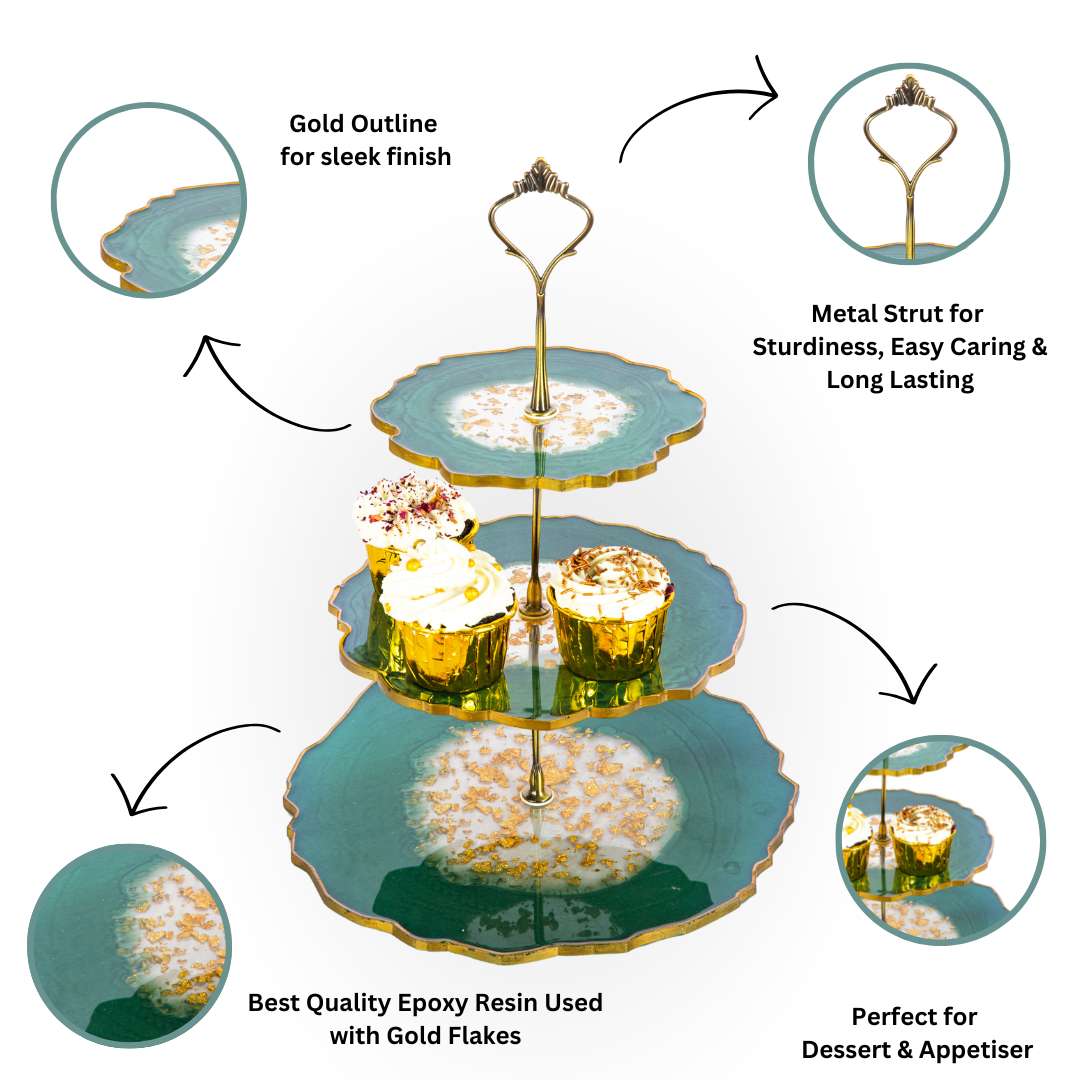 Gold Outline for sleek finish

Metal Strut for Sturdiness, Easy Caring & Long Lasting

Best Quality Epoxy Resin Used with Gold Flakes

Perfect for Dessert & Appetiser